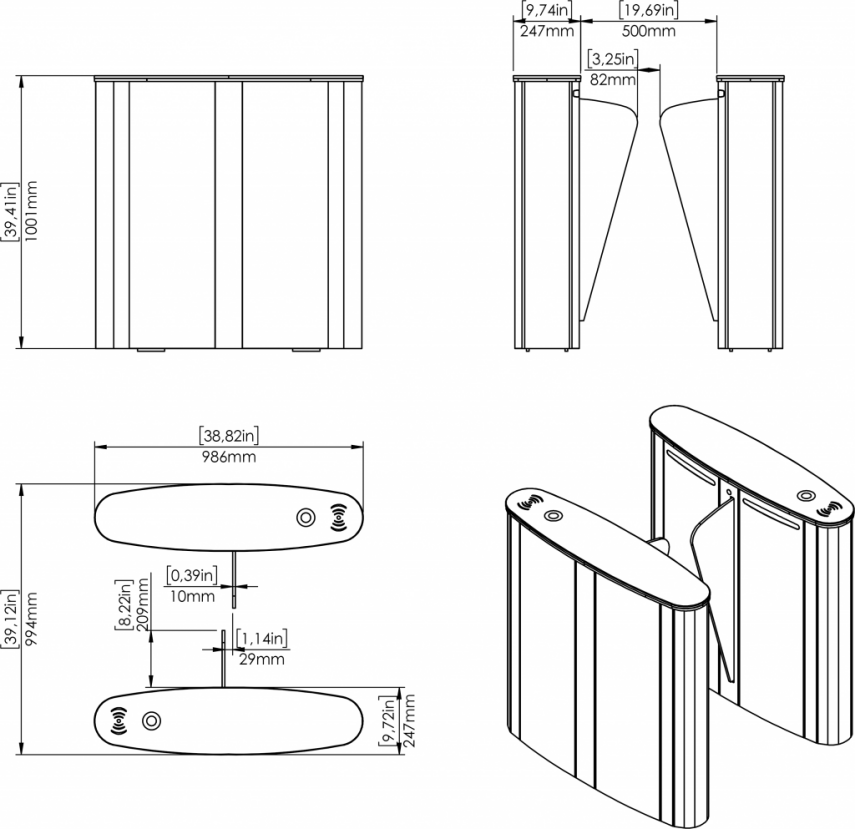 [39,41in]
1001mm

[9,74in]
247mm
[19,69in]
500mm
[3,25in]
82mm

[38,82in]
986mm

[39,12in]
994mm

[0,39in]
10mm

[8,22in]
209mm

[1,14in]
29mm

[9,72in]
247mm